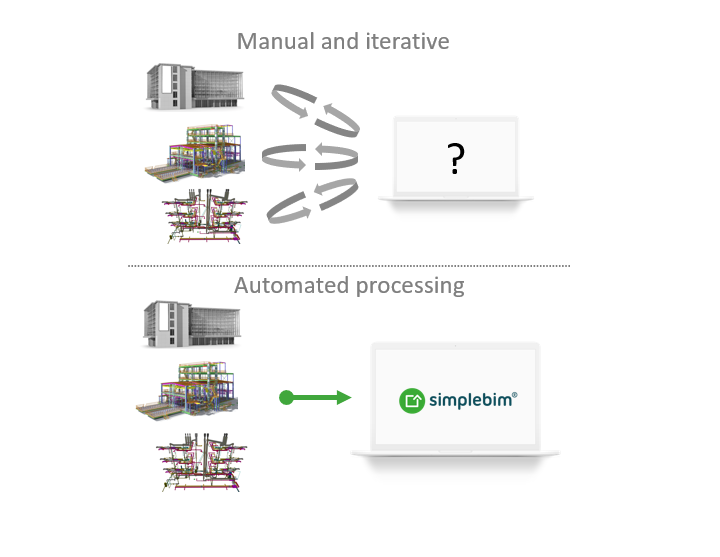 Manual and iterative

?

Automated processing

simplebim®